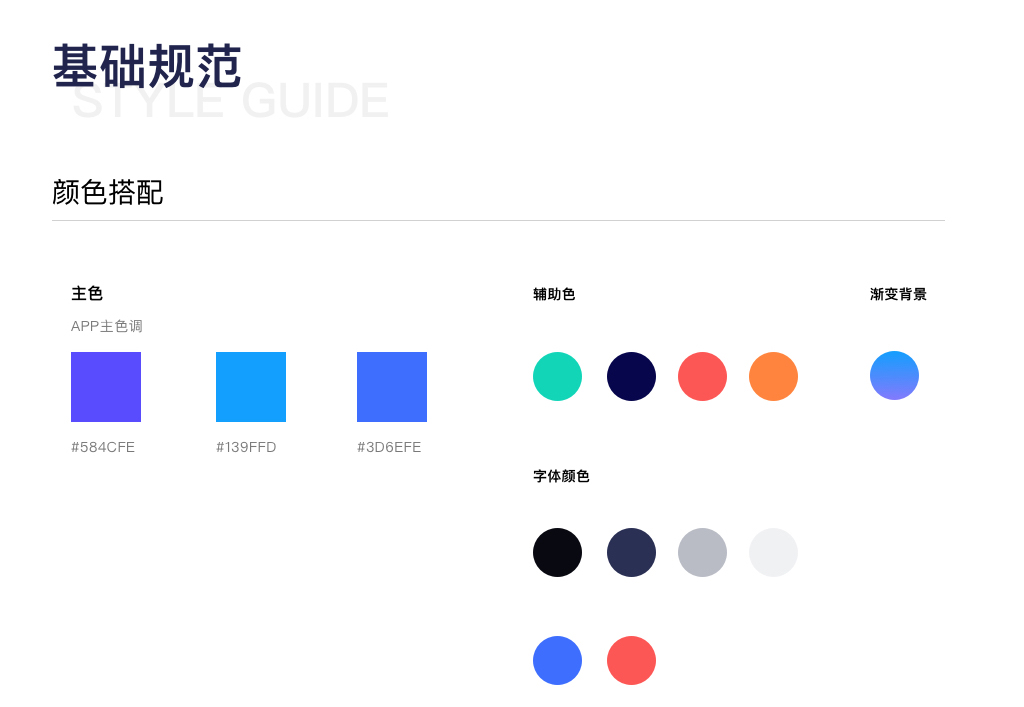 基础规范
STYLE GUIDE

颜色搭配

主色
APP主色调

#584CFE
#139FFD
#3D6EFE

辅助色

渐变背景

字体颜色